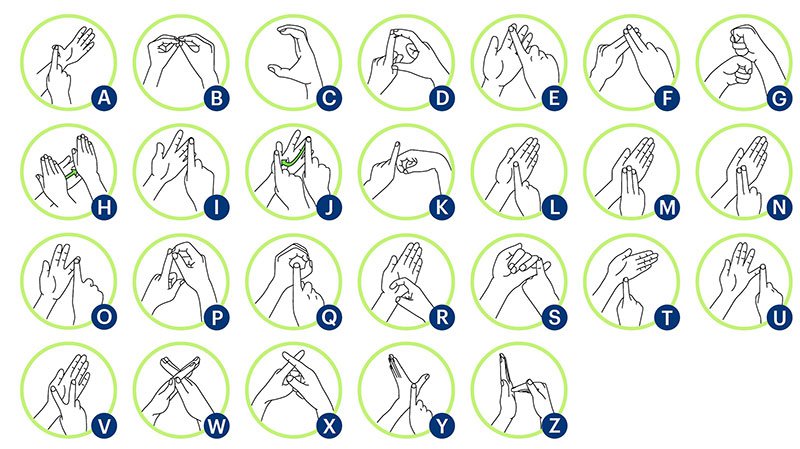 A B C D E F G
H I J K L M N
O P Q R S T U
V W X Y Z